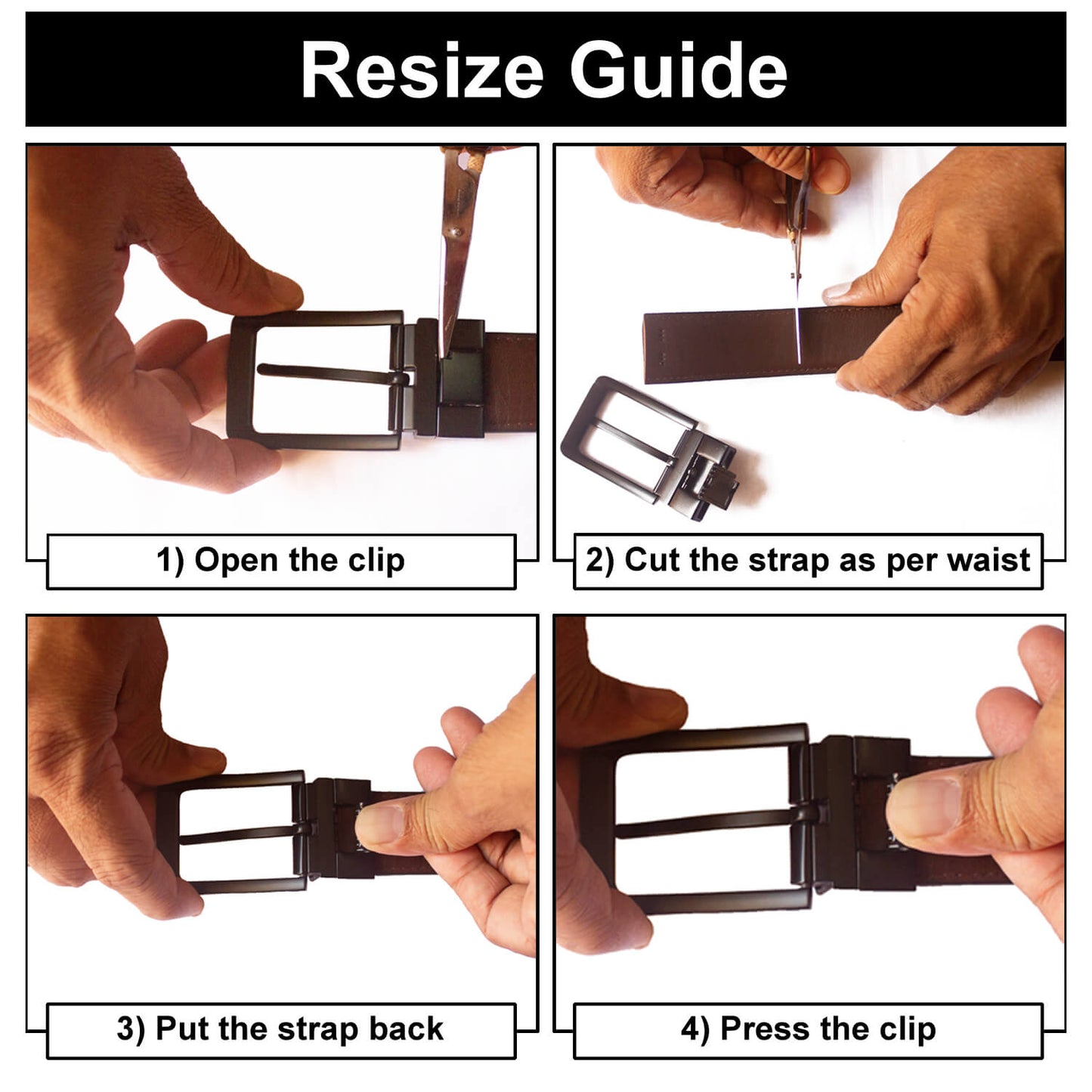 Resize Guide

1) Open the clip

2) Cut the strap as per waist

3) Put the strap back

4) Press the clip