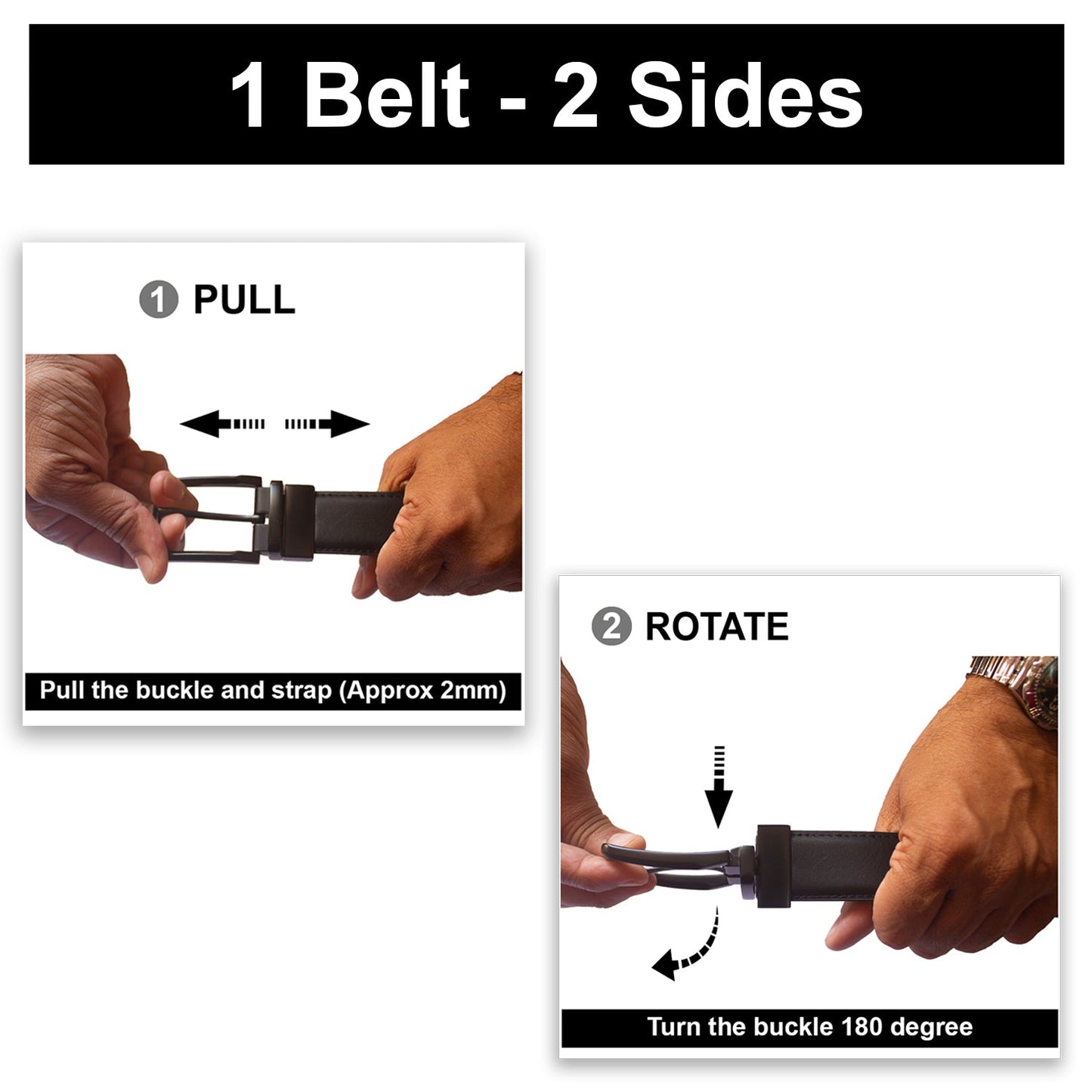 1 Belt - 2 Sides

1 PULL

Pull the buckle and strap (Approx 2mm)

2 ROTATE

Turn the buckle 180 degree